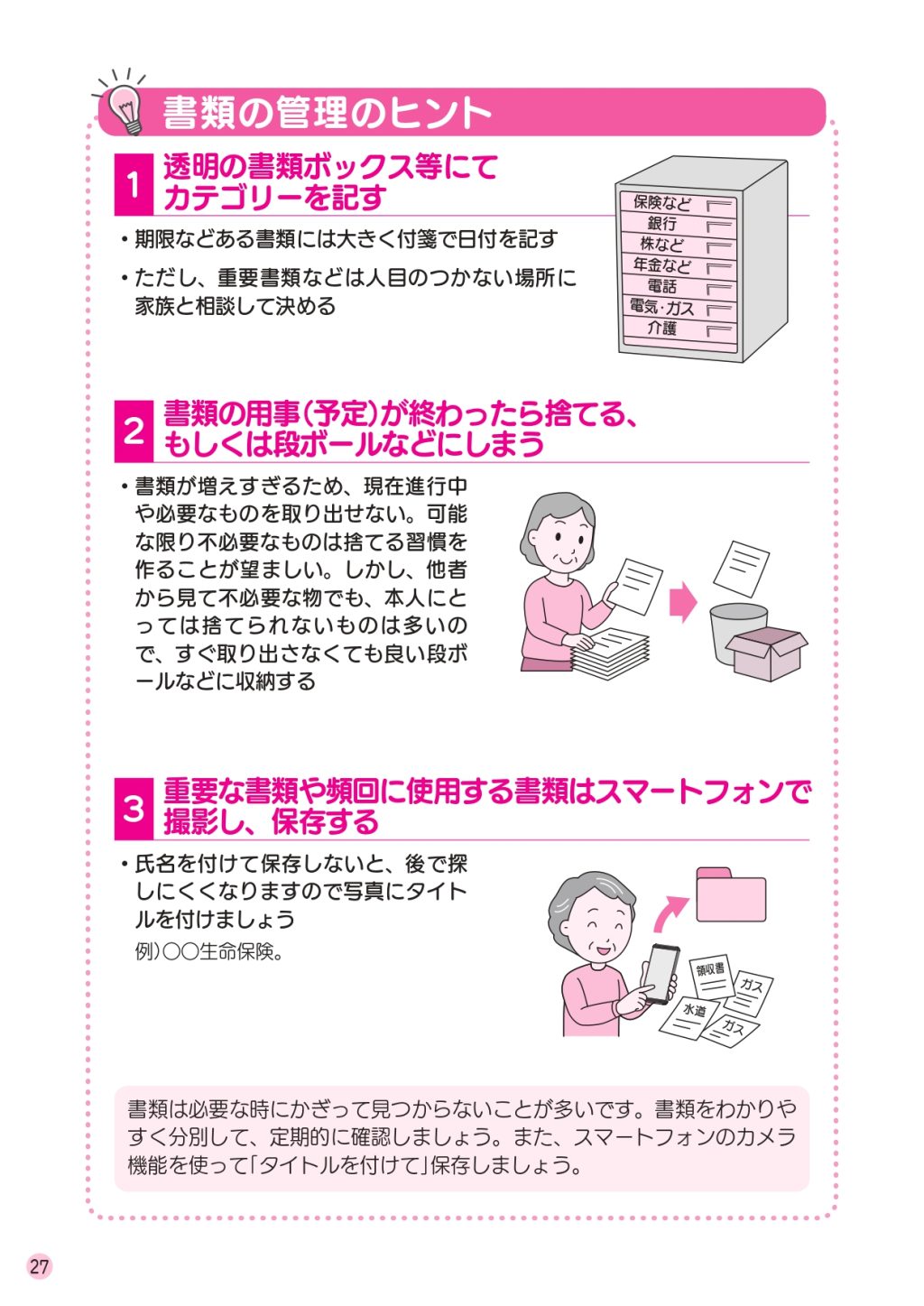 書類の管理のヒント

1 透明の書類ボックス等にてカテゴリーを記す

・期限などある書類には大きく付箋で日付を記す

・ただし、重要書類などは人目のつかない場所に家族と相談して決める

保険など
銀行
株など
年金など
電話
電気・ガス
介護

2 書類の用事(予定)が終わったら捨てる、もしくは段ボールなどにしまう

・書類が増えすぎるため、現在進行中や必要なものを取り出せない。可能な限り不必要なものは捨てる習慣を作ることが望ましい。しかし、他者から見て不必要な物でも、本人にとっては捨てられないものは多いので、すぐ取り出さなくても良い段ボールなどに収納する

3 重要な書類や頻回に使用する書類はスマートフォンで撮影し、保存する

・氏名を付けて保存しないと、後で探しにくくなりますので写真にタイトルを付けましょう
例)〇〇生命保険。

領収書
ガス
水道
ガス

書類は必要な時にかぎって見つからないことが多いです。書類をわかりやすく分別して、定期的に確認しましょう。また、スマートフォンのカメラ機能を使って「タイトルを付けて」保存しましょう。

27